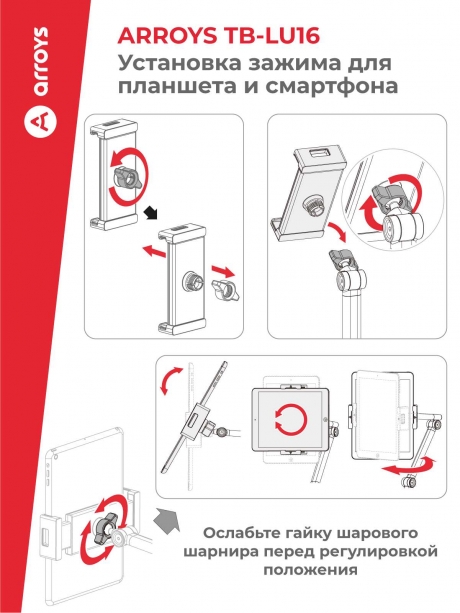 arroys

ARROYS TB-LU16
Установка зажима для планшета и смартфона

Ослабьте гайку шарового шарнира перед регулировкой положения