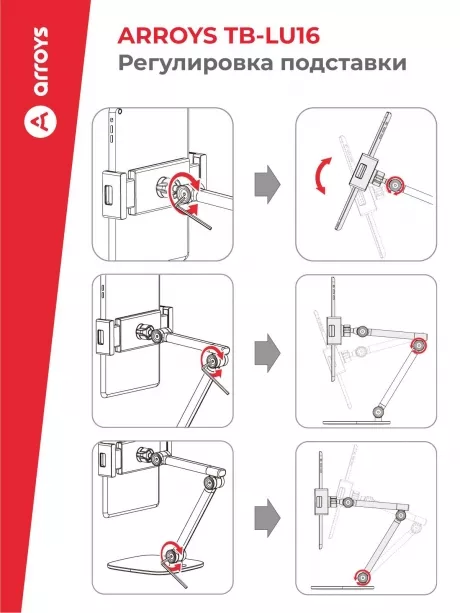 arroys

ARROYS TB-LU16
Регулировка подставки