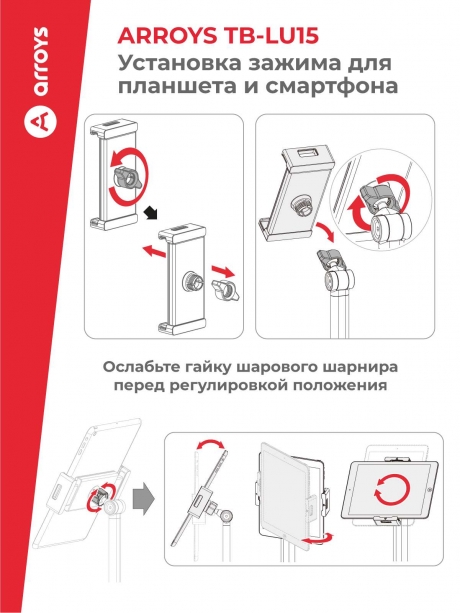 arroys

ARROYS TB-LU15
Установка зажима для планшета и смартфона

Ослабьте гайку шарового шарнира перед регулировкой положения